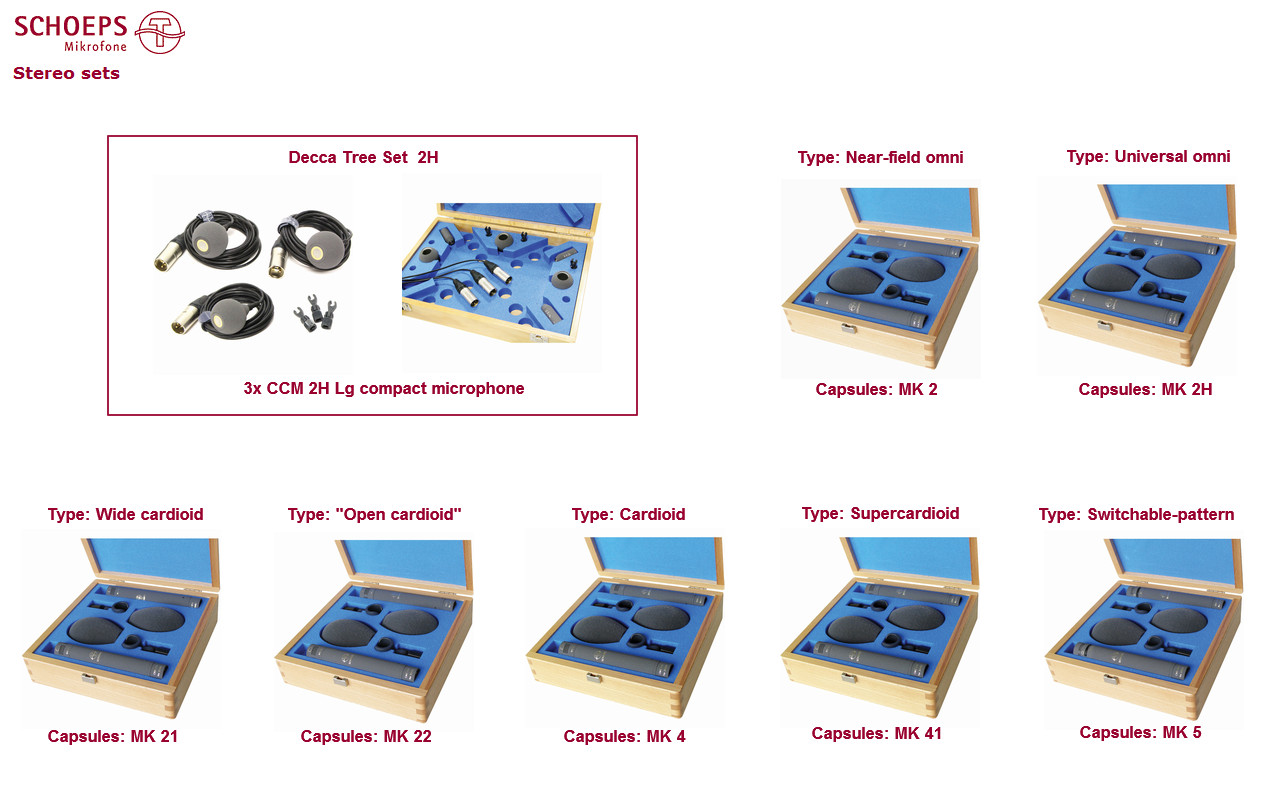 SCHOEPS Mikrofone

Stereo sets

Decca Tree Set 2H

3x CCM 2H Lg compact microphone

Type: Near-field omni

Capsules: MK 2

Type: Universal omni

Capsules: MK 2H

Type: Wide cardioid

Capsules: MK 21

Type: "Open cardioid"

Capsules: MK 22

Type: Cardioid

Capsules: MK 4

Type: Supercardioid

Capsules: MK 41

Type: Switchable-pattern

Capsules: MK 5